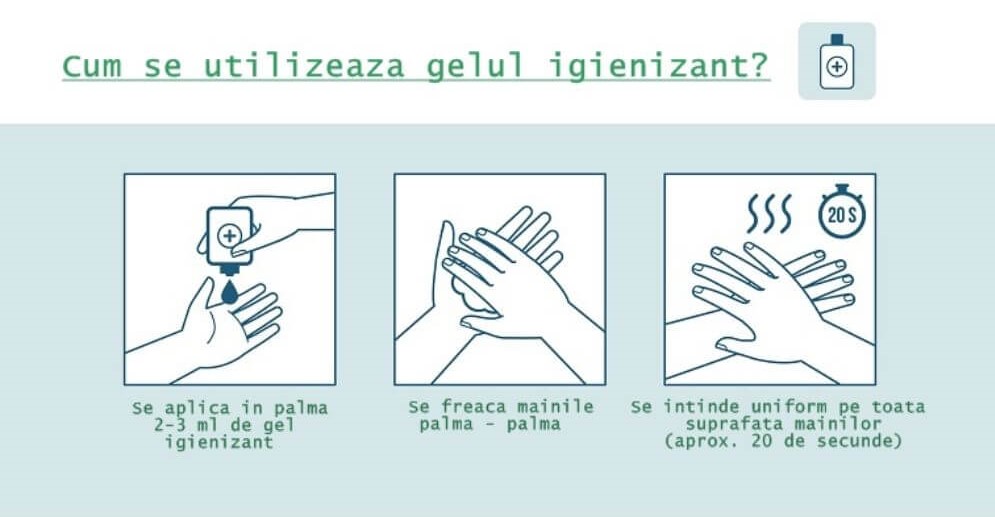 Cum se utilizeaza gelul igienizant?

20 S

Se aplica in palma 2-3 ml de gel igienizant

Se freaca mainile palma - palma

Se intinde uniform pe toata suprafata mainilor (aprox. 20 de secunde)